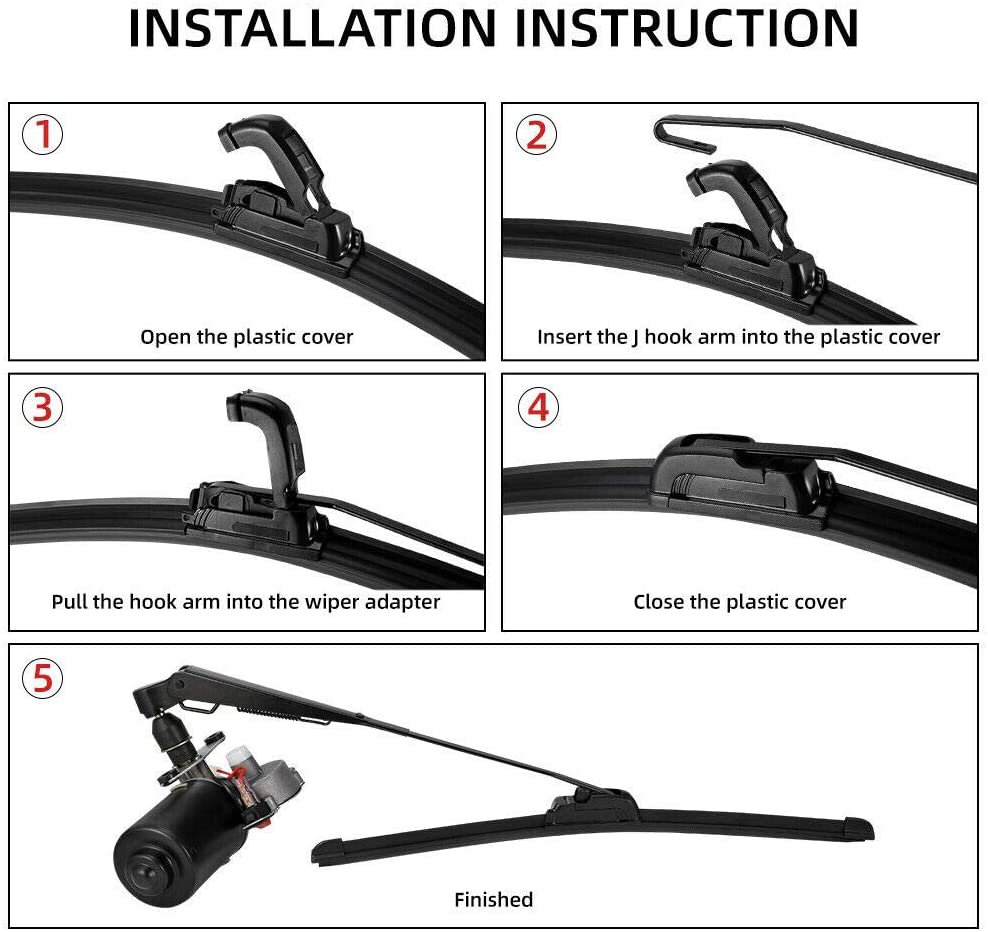 INSTALLATION INSTRUCTION

1
Open the plastic cover

2
Insert the J hook arm into the plastic cover

3
Pull the hook arm into the wiper adapter

4
Close the plastic cover

5
Finished